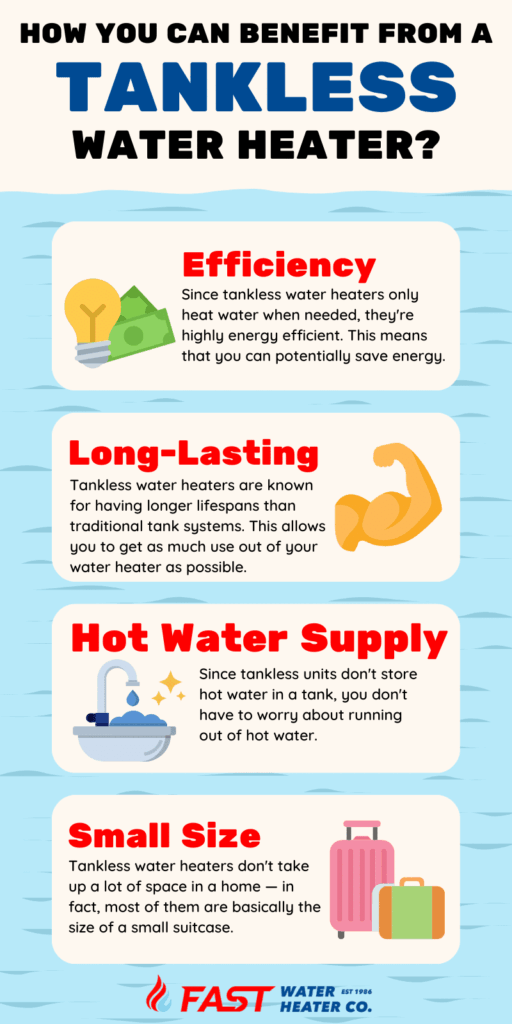 HOW YOU CAN BENEFIT FROM A
TANKLESS
WATER HEATER?

Efficiency
Since tankless water heaters only heat water when needed, they're highly energy efficient. This means that you can potentially save energy.

Long-Lasting
Tankless water heaters are known for having longer lifespans than traditional tank systems. This allows you to get as much use out of your water heater as possible.

Hot Water Supply
Since tankless units don't store hot water in a tank, you don't have to worry about running out of hot water.

Small Size
Tankless water heaters don't take up a lot of space in a home — in fact, most of them are basically the size of a small suitcase.

FAST WATER HEATER CO. EST 1986